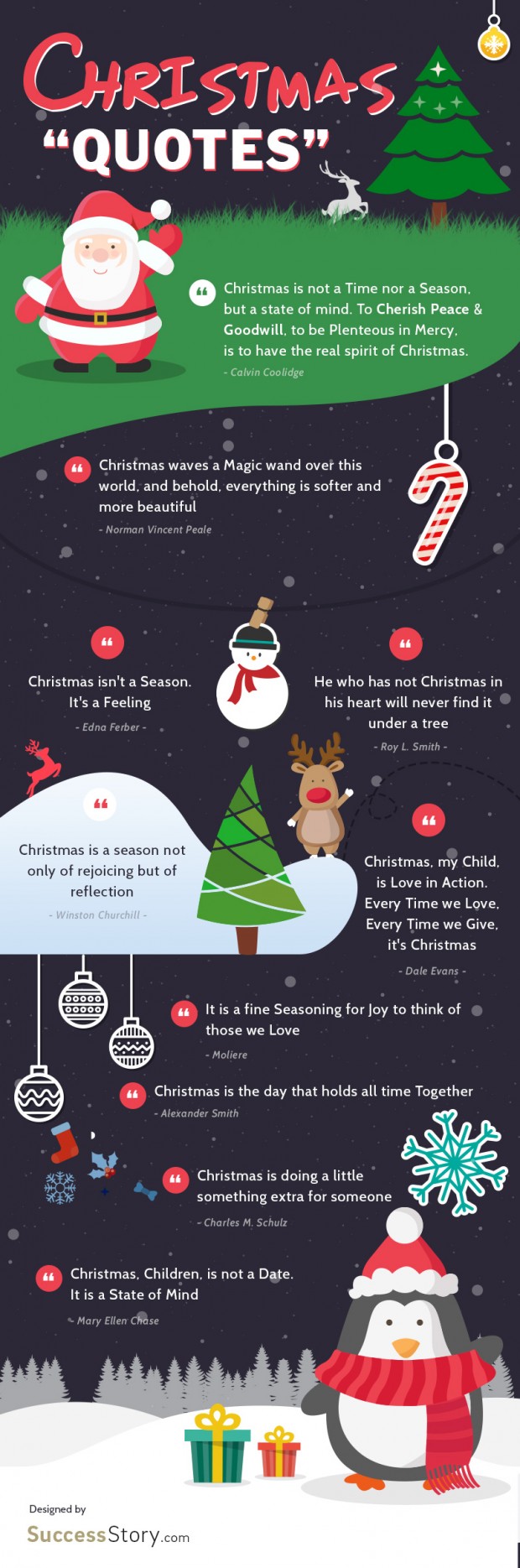 CHRISTMAS
"QUOTES"

Christmas is not a Time nor a Season, but a state of mind. To Cherish Peace & Goodwill, to be Plenteous in Mercy, is to have the real spirit of Christmas.
- Calvin Coolidge

Christmas waves a Magic wand over this world, and behold, everything is softer and more beautiful
- Norman Vincent Peale

Christmas isn't a Season. It's a Feeling
- Edna Ferber -

He who has not Christmas in his heart will never find it under a tree
- Roy L. Smith -

Christmas is a season not only of rejoicing but of reflection
- Winston Churchill -

Christmas, my Child, is Love in Action. Every Time we Love, Every Time we Give, it's Christmas
- Dale Evans -

It is a fine Seasoning for Joy to think of those we Love
- Moliere

Christmas is the day that holds all time Together
- Alexander Smith

Christmas is doing a little something extra for someone
- Charles M. Schulz

Christmas, Children, is not a Date. It is a State of Mind
- Mary Ellen Chase

Designed by
SuccessStory.com